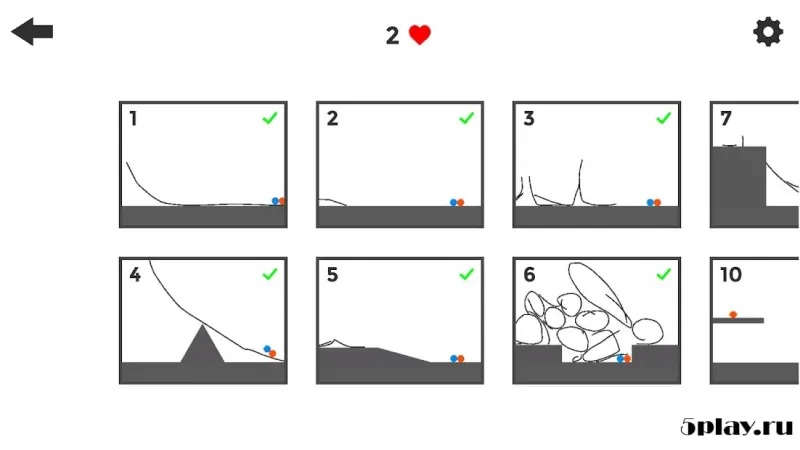 2

1

2

3

7

4

5

6

10

5play.ru